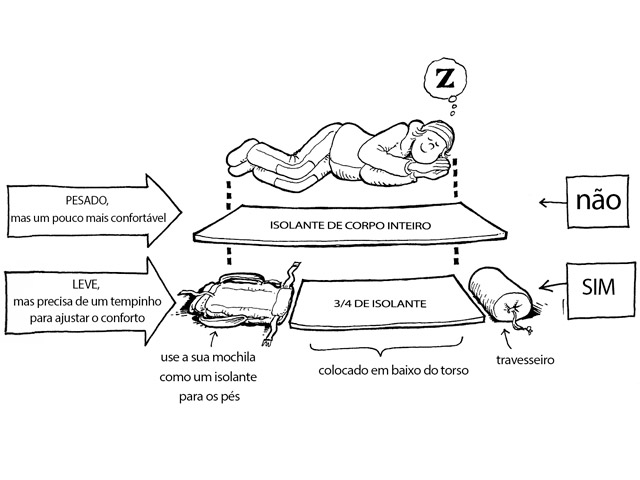 Z

PESADO,
mas um pouco mais confortável

ISOLANTE DE CORPO INTEIRO

não

LEVE,
mas precisa de um tempinho para ajustar o conforto

3/4 DE ISOLANTE

SIM

use a sua mochila como um isolante para os pés

colocado em baixo do torso

travesseiro