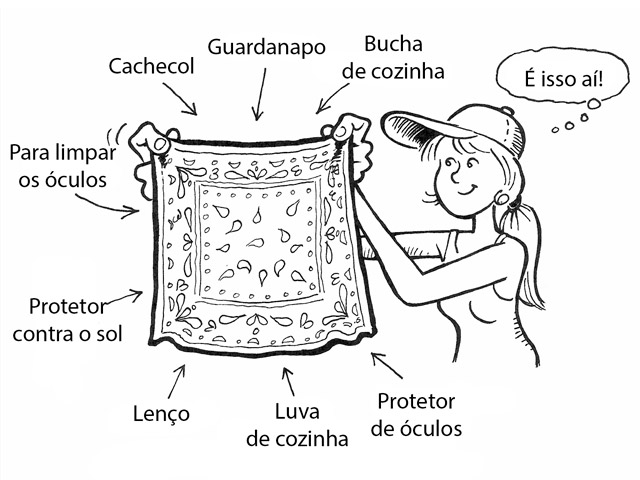 Cachecol

Guardanapo

Bucha de cozinha

É isso aí!

Para limpar os óculos

Protetor contra o sol

Lenço

Luva de cozinha

Protetor de óculos